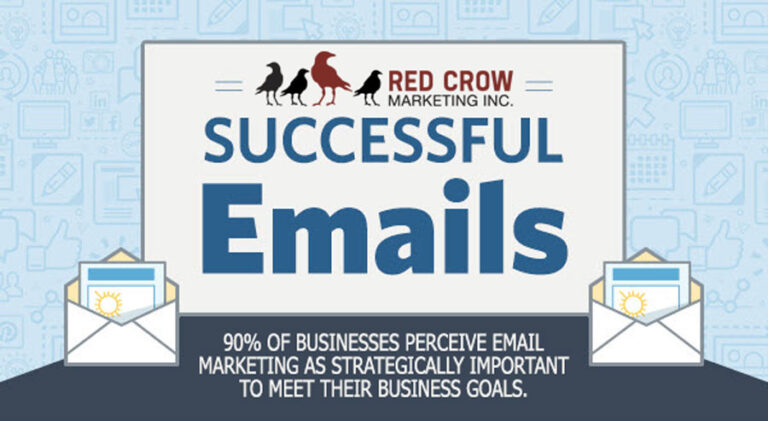 RED CROW
MARKETING INC.

SUCCESSFUL
Emails

90% OF BUSINESSES PERCEIVE EMAIL MARKETING AS STRATEGICALLY IMPORTANT TO MEET THEIR BUSINESS GOALS.